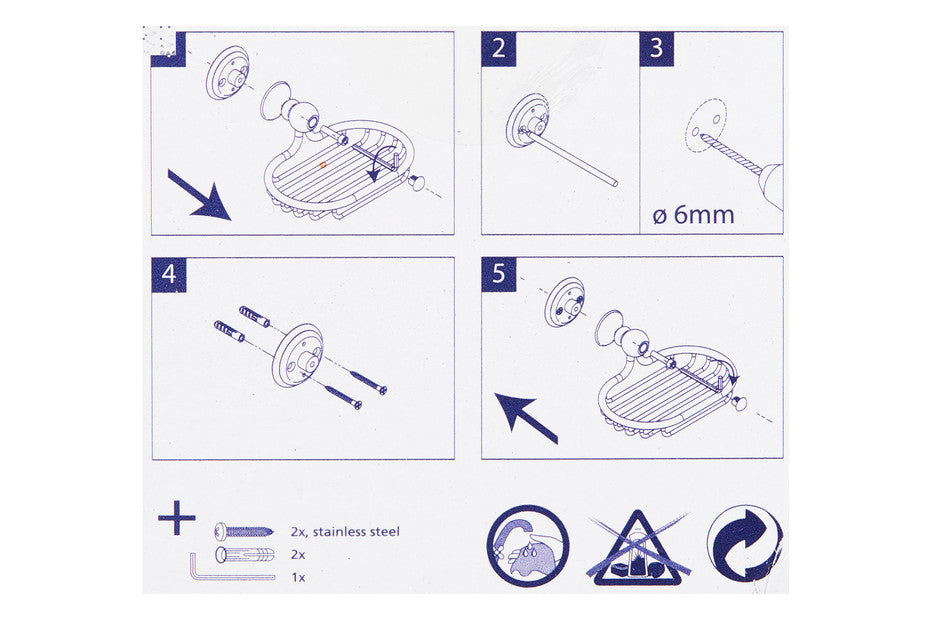 2

3

ø 6mm

4

5

2x, stainless steel

2x

1x